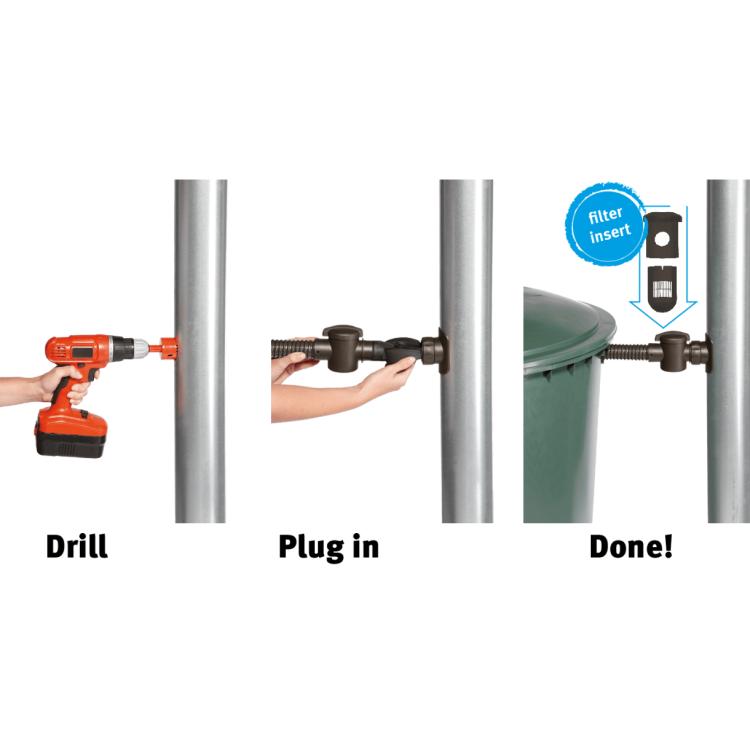 filter insert

Drill

Plug in

Done!